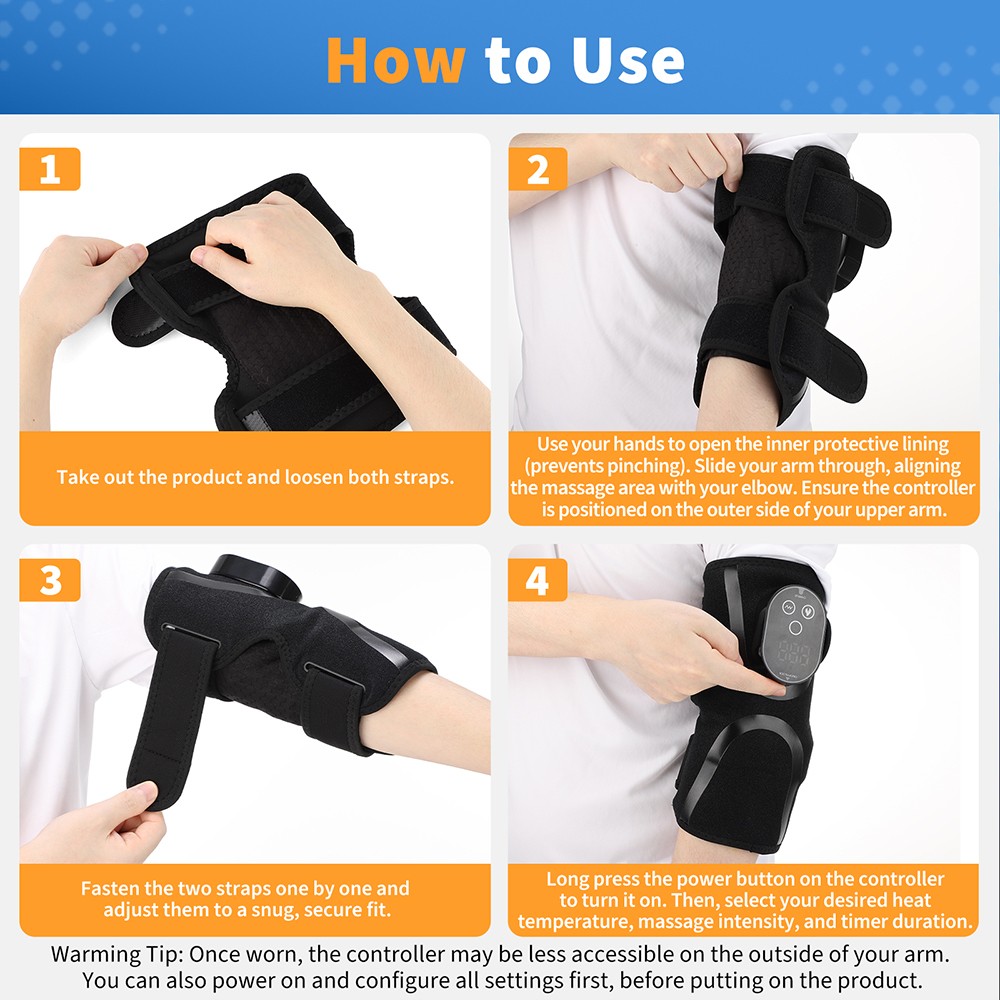 How to Use

1

Take out the product and loosen both straps.

2

Use your hands to open the inner protective lining (prevents pinching). Slide your arm through, aligning the massage area with your elbow. Ensure the controller is positioned on the outer side of your upper arm.

3

Fasten the two straps one by one and adjust them to a snug, secure fit.

4

Long press the power button on the controller to turn it on. Then, select your desired heat temperature, massage intensity, and timer duration.

Warming Tip: Once worn, the controller may be less accessible on the outside of your arm. You can also power on and configure all settings first, before putting on the product.