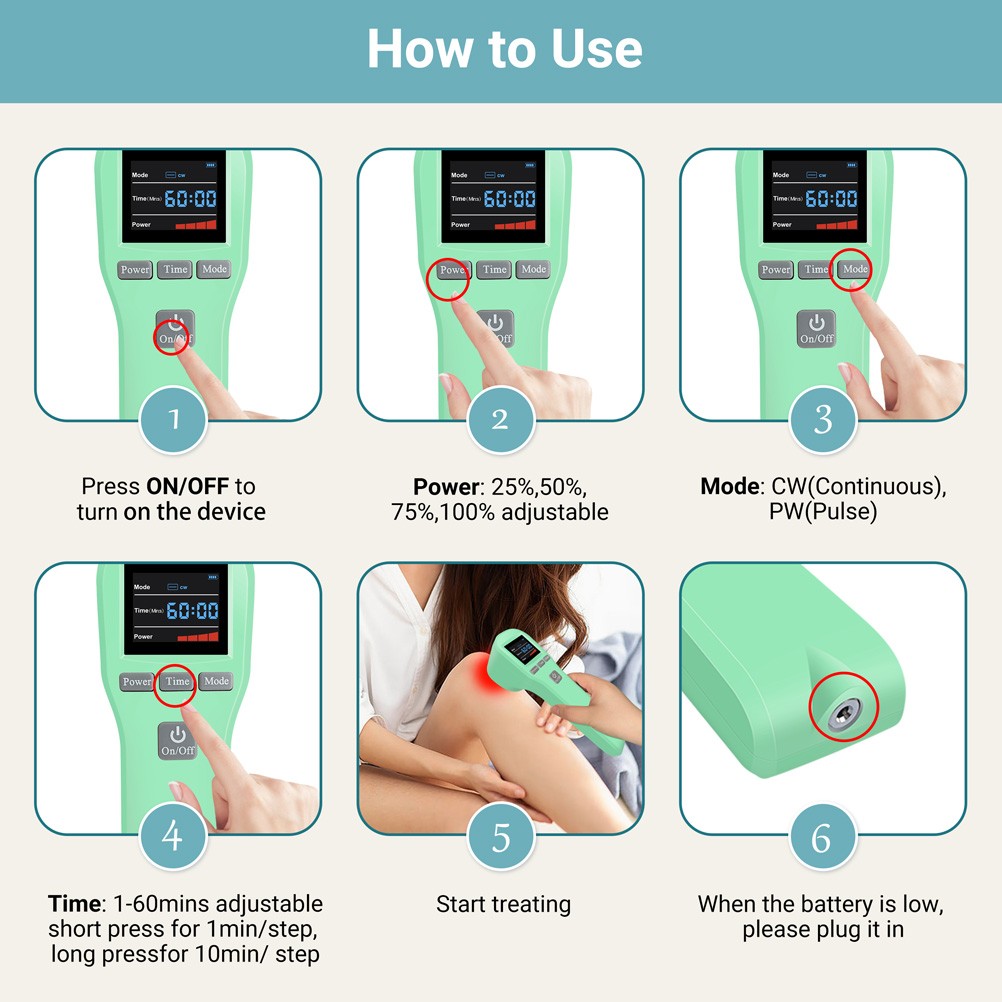 How to Use

Mode CW
Time(Mins) 60:00
Power
Power Time Mode
On/Off

1

Press ON/OFF to turn on the device

Mode CW
Time(Mins) 60:00
Power
Power Time Mode
On/Off

2

Power: 25%,50%, 75%,100% adjustable

Mode CW
Time(Mins) 60:00
Power
Power Time Mode
On/Off

3

Mode: CW(Continuous), PW(Pulse)

Mode CW
Time(Mins) 60:00
Power
Power Time Mode
On/Off

4

Time: 1-60mins adjustable short press for 1min/step, long pressfor 10min/ step

5

Start treating

6

When the battery is low, please plug it in