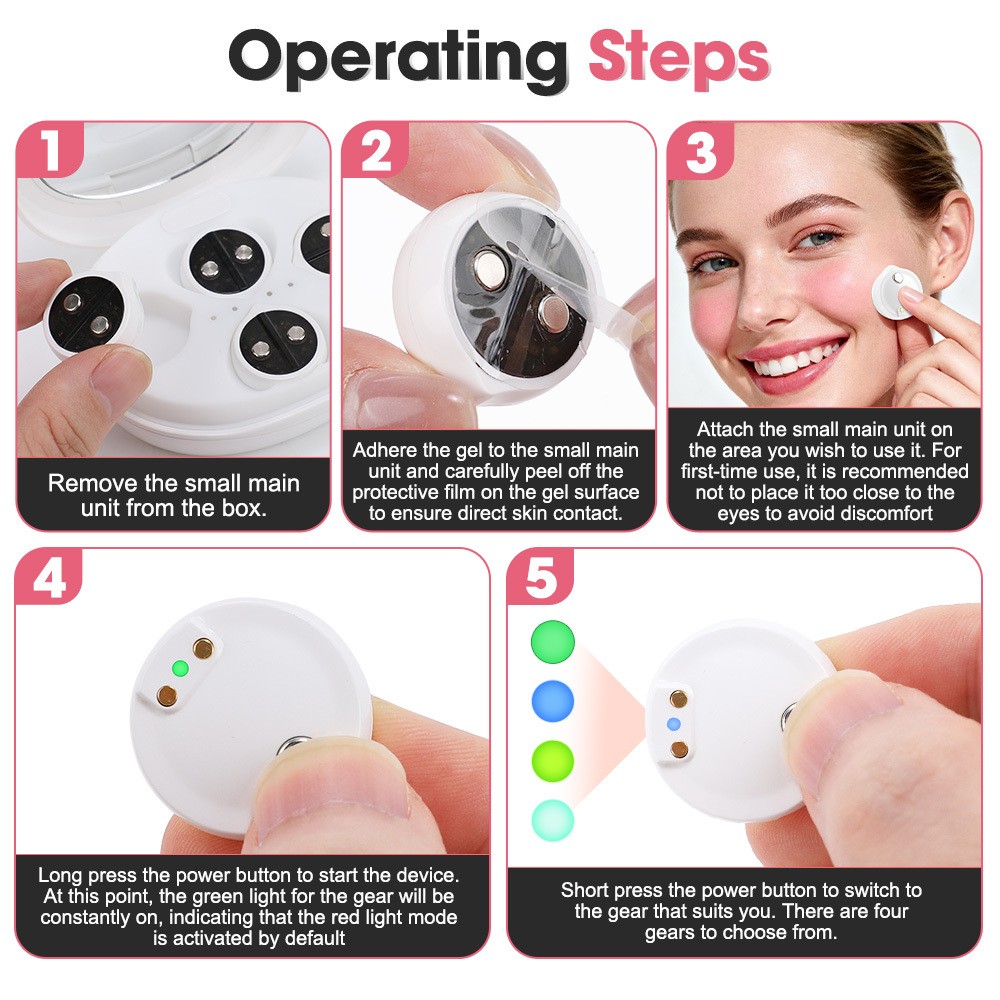 Operating Steps

1
Remove the small main unit from the box.

2
Adhere the gel to the small main unit and carefully peel off the protective film on the gel surface to ensure direct skin contact.

3
Attach the small main unit on the area you wish to use it. For first-time use, it is recommended not to place it too close to the eyes to avoid discomfort

4
Long press the power button to start the device. At this point, the green light for the gear will be constantly on, indicating that the red light mode is activated by default

5
Short press the power button to switch to the gear that suits you. There are four gears to choose from.