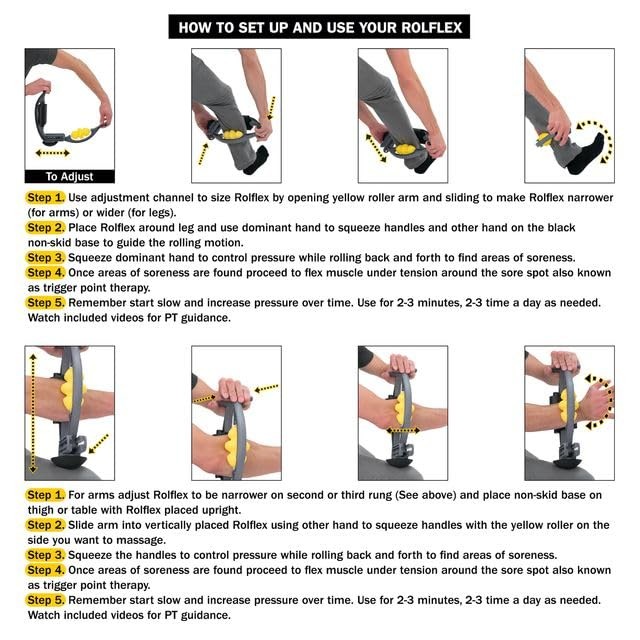 HOW TO SET UP AND USE YOUR ROLFLEX

To Adjust

Step 1. Use adjustment channel to size Rolflex by opening yellow roller arm and sliding to make Rolflex narrower (for arms) or wider (for legs).
Step 2. Place Rolflex around leg and use dominant hand to squeeze handles and other hand on the black non-skid base to guide the rolling motion.
Step 3. Squeeze dominant hand to control pressure while rolling back and forth to find areas of soreness.
Step 4. Once areas of soreness are found proceed to flex muscle under tension around the sore spot also known as trigger point therapy.
Step 5. Remember start slow and increase pressure over time. Use for 2-3 minutes, 2-3 time a day as needed. Watch included videos for PT guidance.

Step 1. For arms adjust Rolflex to be narrower on second or third rung (See above) and place non-skid base on thigh or table with Rolflex placed upright.
Step 2. Slide arm into vertically placed Rolflex using other hand to squeeze handles with the yellow roller on the side you want to massage.
Step 3. Squeeze the handles to control pressure while rolling back and forth to find areas of soreness.
Step 4. Once areas of soreness are found proceed to flex muscle under tension around the sore spot also known as trigger point therapy.
Step 5. Remember start slow and increase pressure over time. Use for 2-3 minutes, 2-3 time a day as needed. Watch included videos for PT guidance.