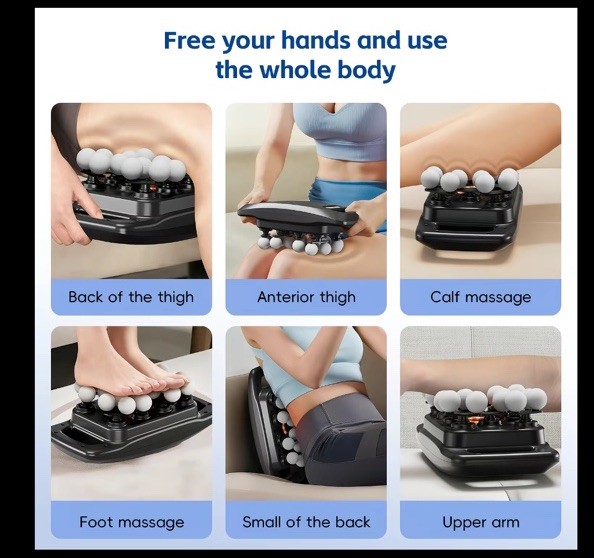 Free your hands and use the whole body

Back of the thigh

Anterior thigh

Calf massage

Foot massage

Small of the back

Upper arm