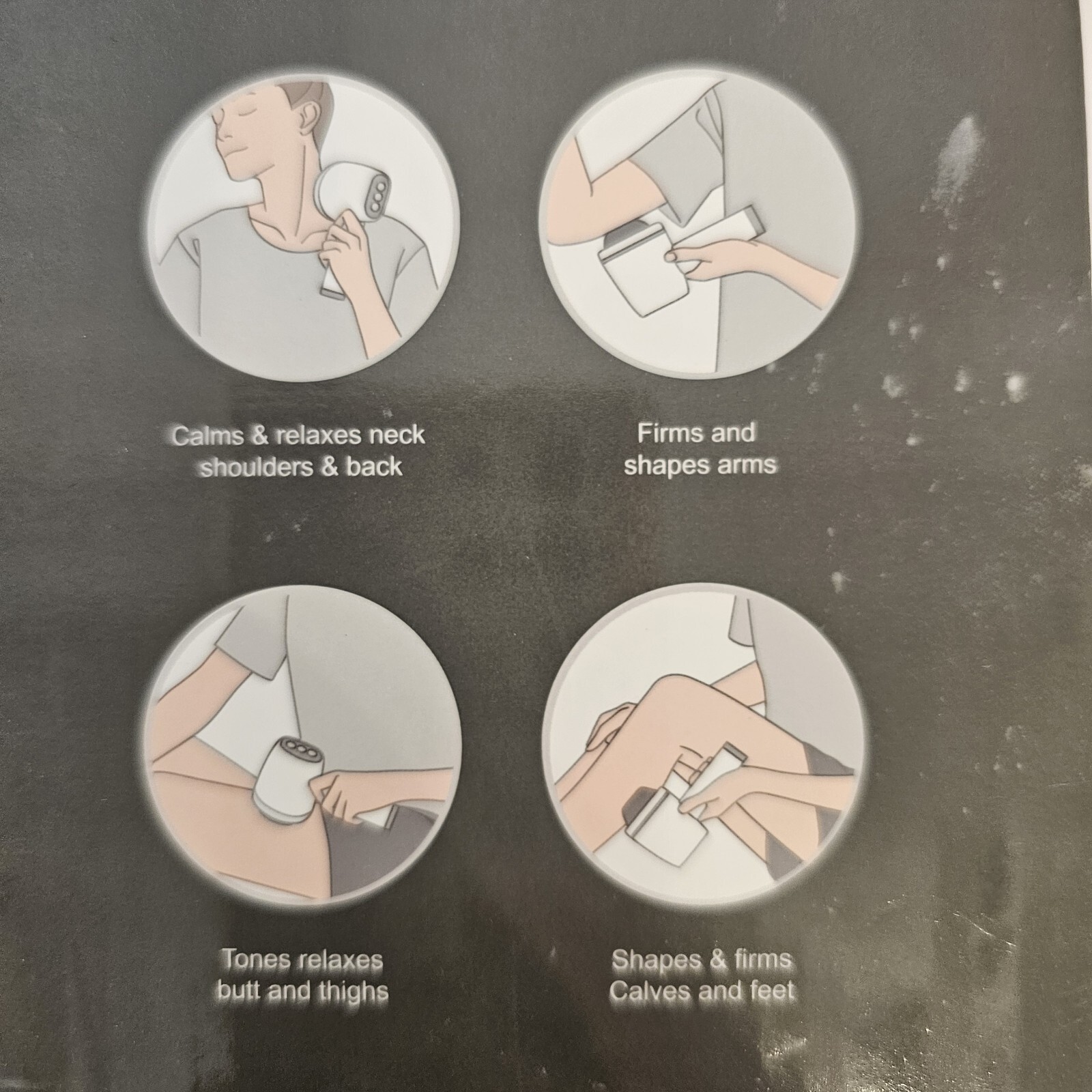 Calms & relaxes neck shoulders & back

Firms and shapes arms

Tones relaxes butt and thighs

Shapes & firms Calves and feet