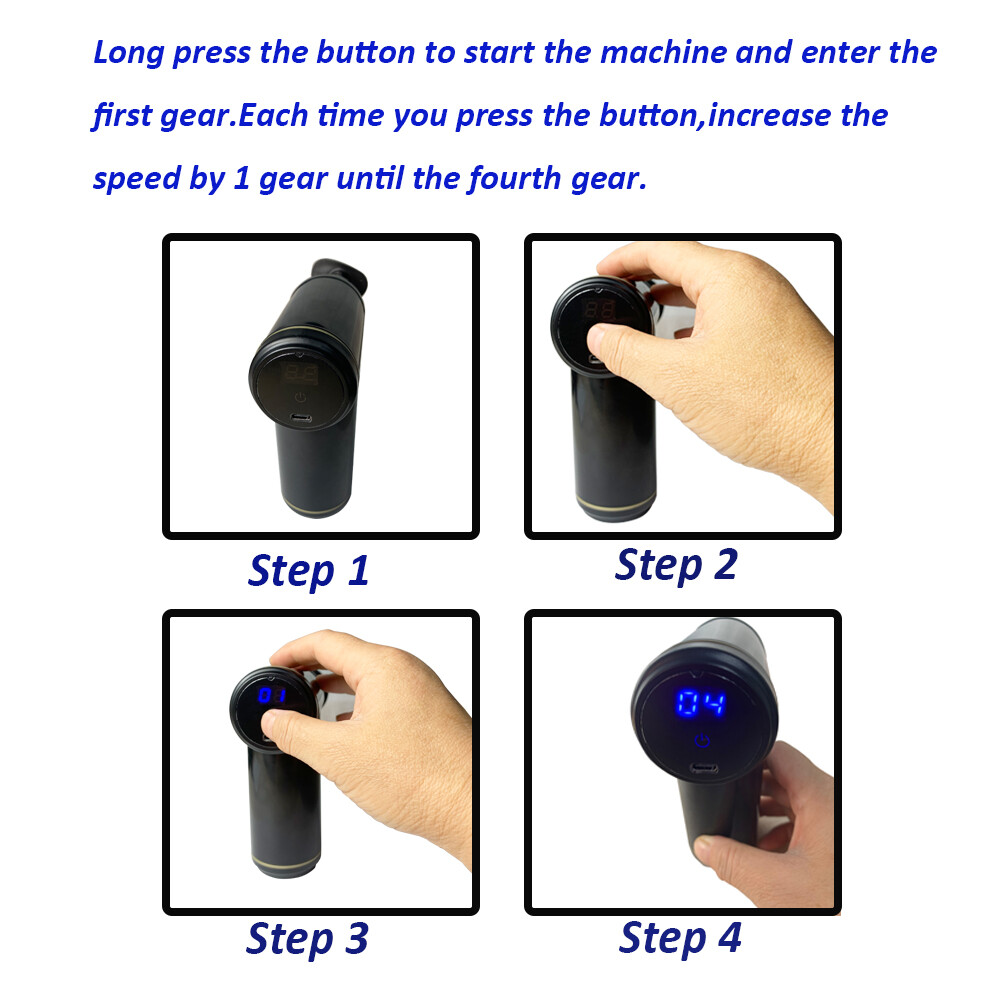 Long press the button to start the machine and enter the first gear.Each time you press the button,increase the speed by 1 gear until the fourth gear.

Step 1

Step 2

01

Step 3

04

Step 4