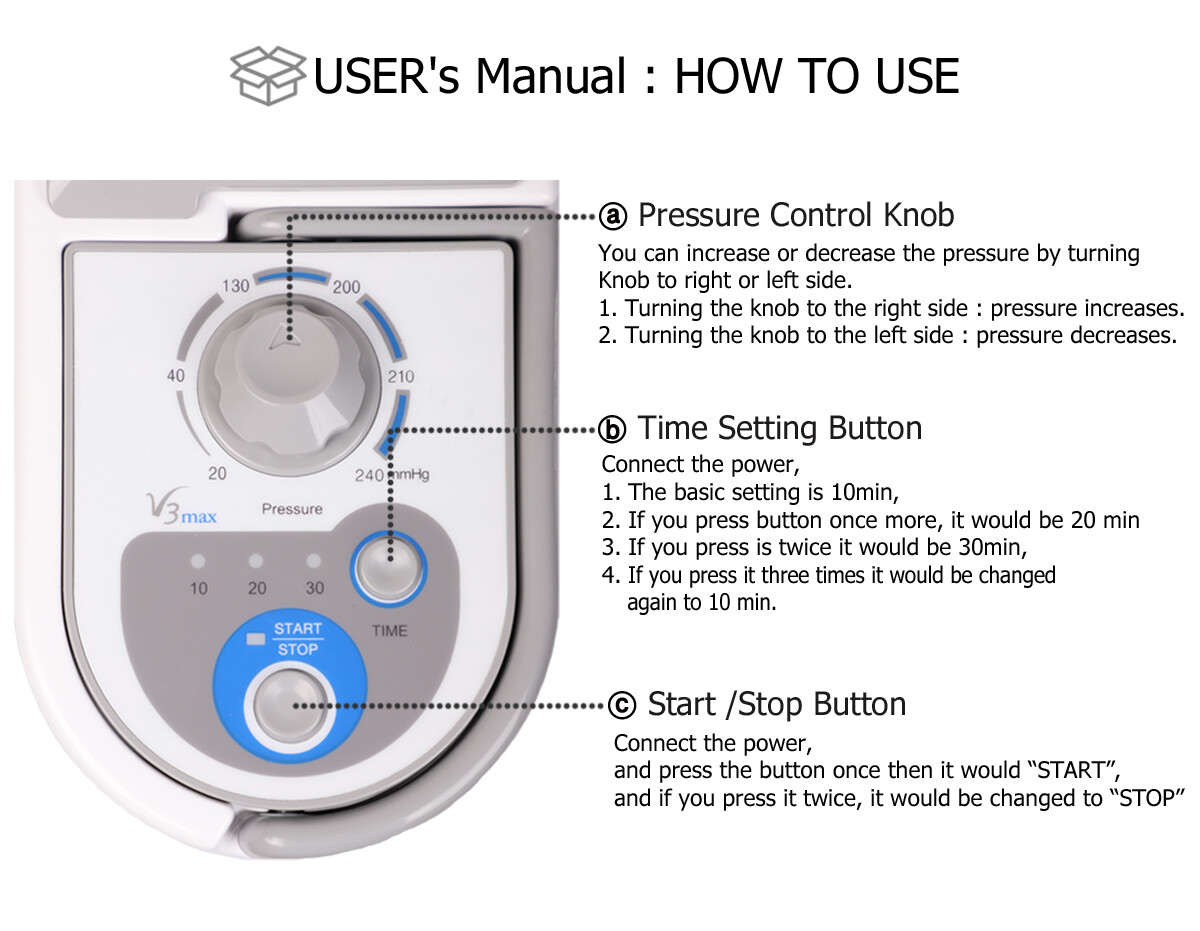 USER's Manual : HOW TO USE

130
200
40
210
20
240 mmHg
V3max
Pressure
10
20
30
TIME
START
STOP

ⓐ Pressure Control Knob
You can increase or decrease the pressure by turning Knob to right or left side.
1. Turning the knob to the right side : pressure increases.
2. Turning the knob to the left side : pressure decreases.

ⓑ Time Setting Button
Connect the power,
1. The basic setting is 10min,
2. If you press button once more, it would be 20 min
3. If you press is twice it would be 30min,
4. If you press it three times it would be changed again to 10 min.

ⓒ Start /Stop Button
Connect the power,
and press the button once then it would “START”,
and if you press it twice, it would be changed to “STOP”