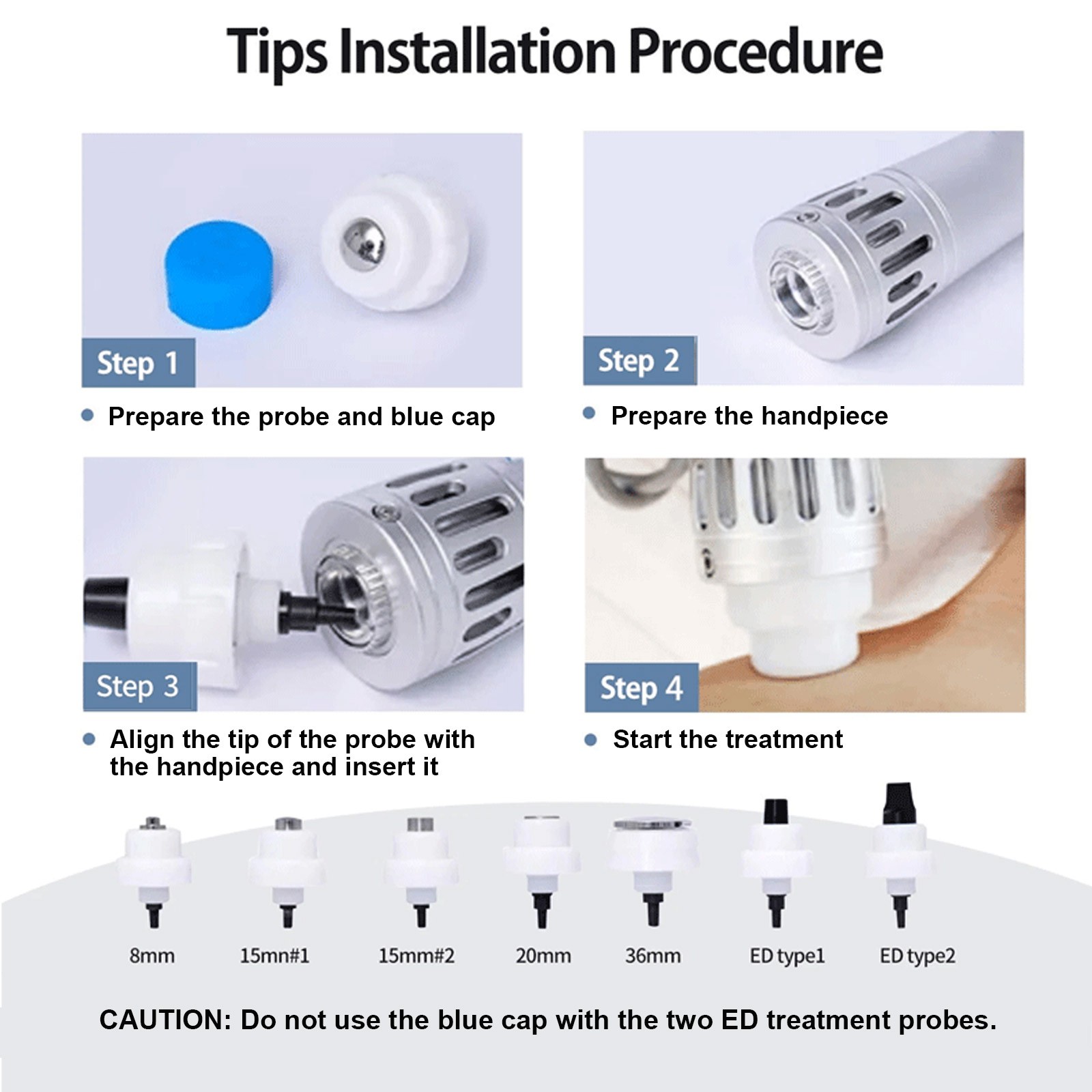 Tips Installation Procedure

Step 1

• Prepare the probe and blue cap

Step 2

• Prepare the handpiece

Step 3

• Align the tip of the probe with the handpiece and insert it

Step 4

• Start the treatment

8mm

15mn#1

15mm#2

20mm

36mm

ED type1

ED type2

CAUTION: Do not use the blue cap with the two ED treatment probes.