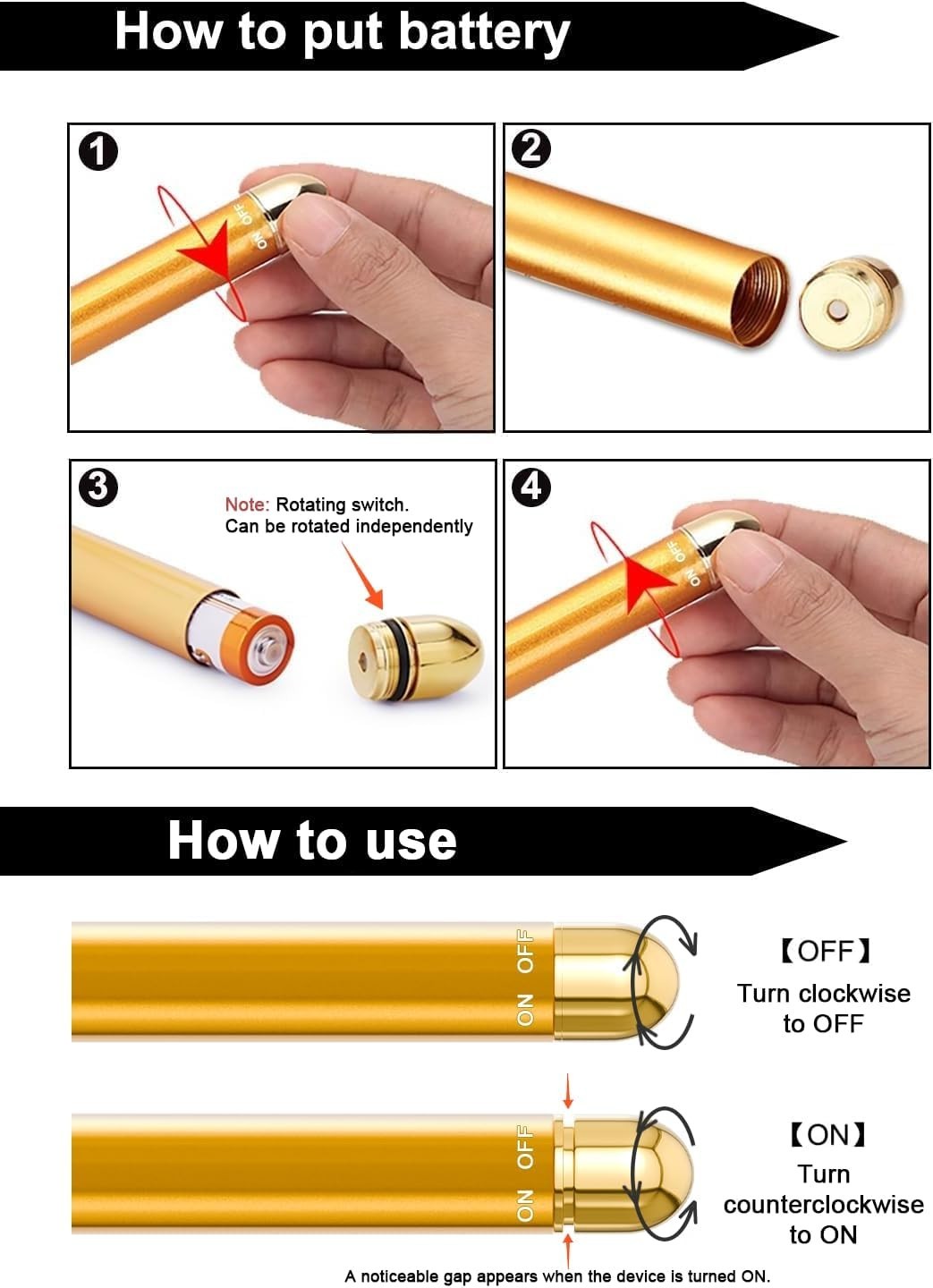 How to put battery

1

ON OFF

2

3

Note: Rotating switch.
Can be rotated independently

4

ON OFF

How to use

ON OFF

【OFF】
Turn clockwise to OFF

ON OFF

【ON】
Turn counterclockwise to ON

A noticeable gap appears when the device is turned ON.