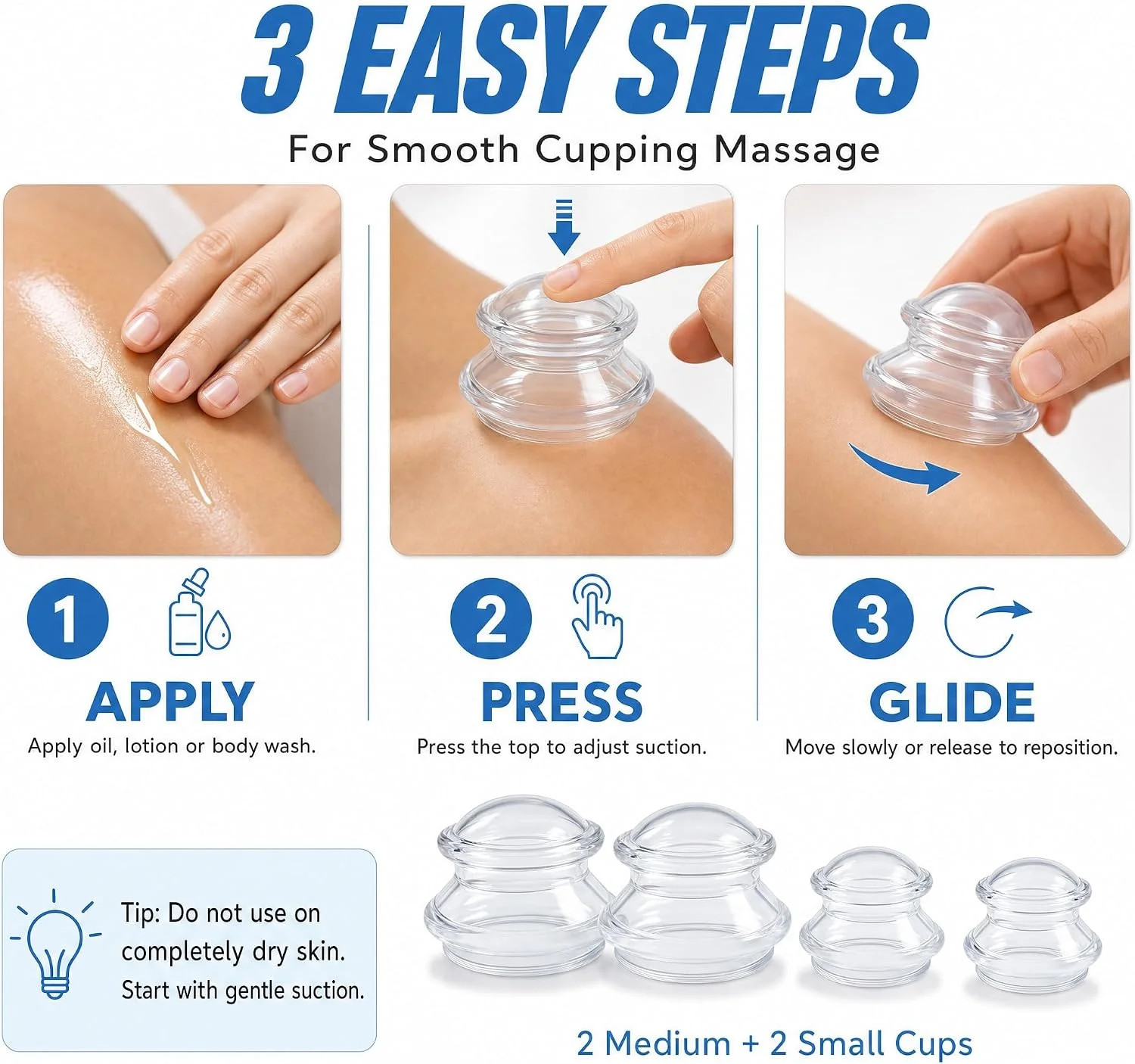 3 EASY STEPS
For Smooth Cupping Massage

1
APPLY
Apply oil, lotion or body wash.

2
PRESS
Press the top to adjust suction.

3
GLIDE
Move slowly or release to reposition.

Tip: Do not use on completely dry skin. Start with gentle suction.

2 Medium + 2 Small Cups