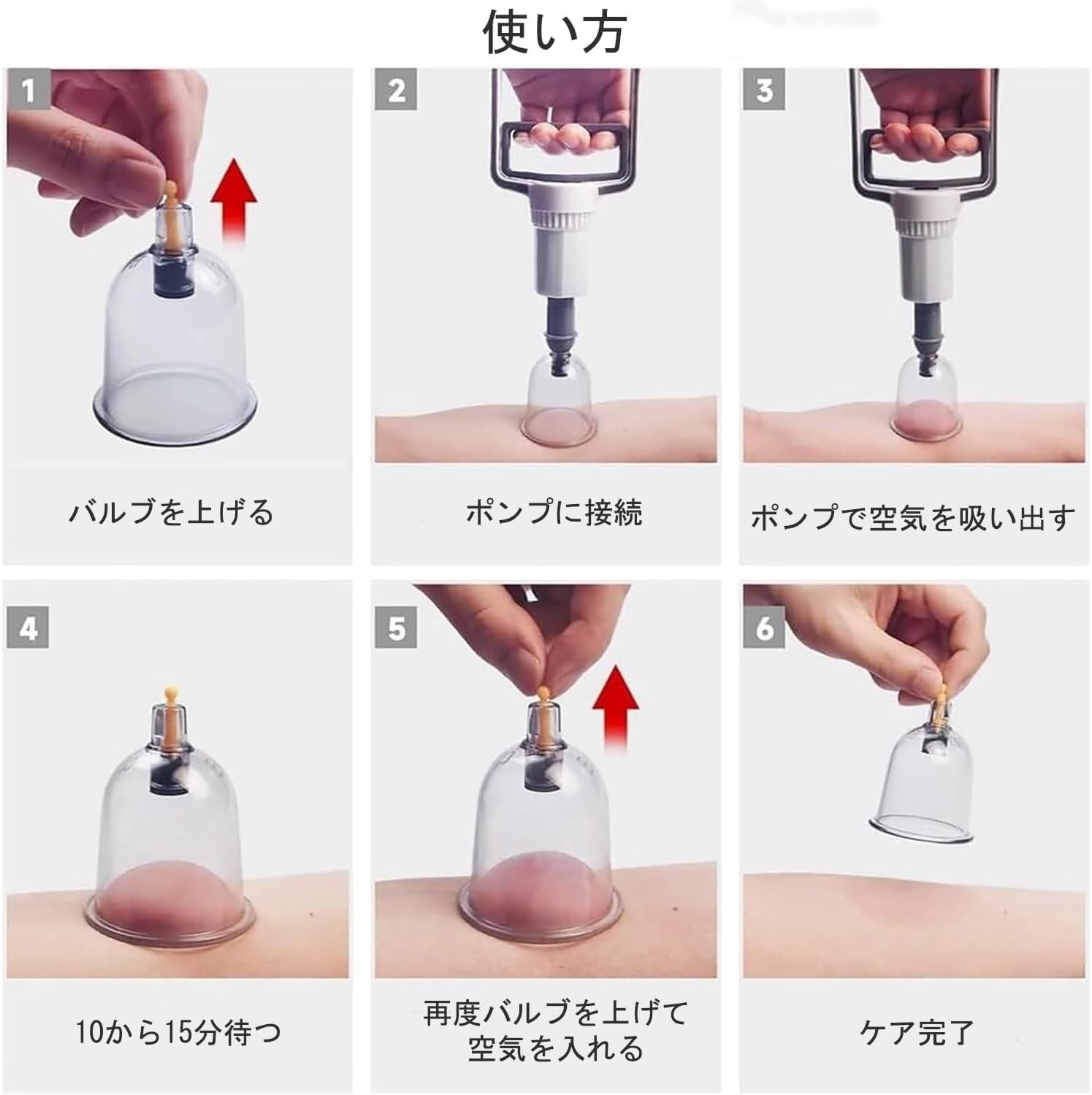 使い方

1

バルブを上げる

2

ポンプに接続

3

ポンプで空気を吸い出す

4

10から15分待つ

5

再度バルブを上げて空気を入れる

6

ケア完了