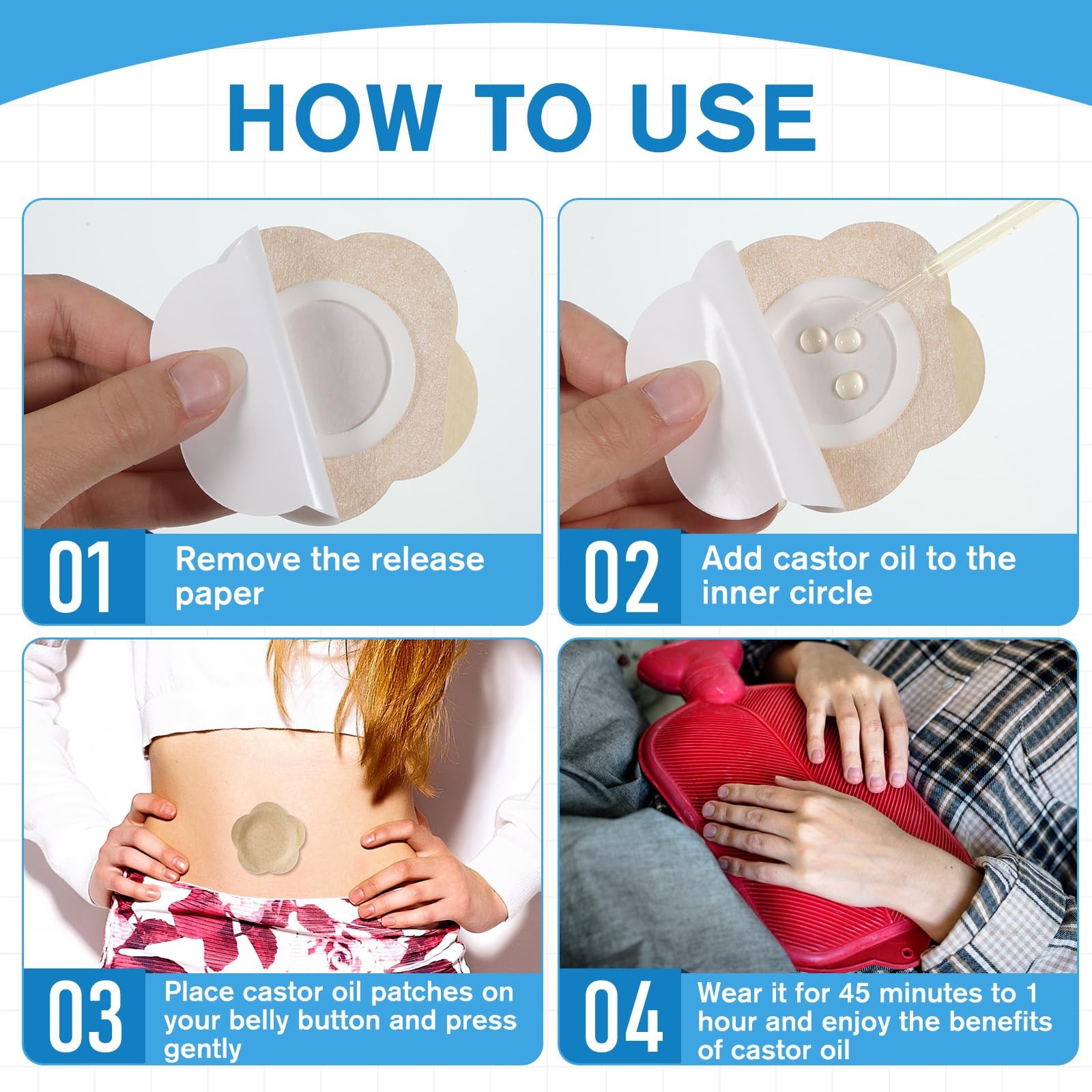 HOW TO USE

01 Remove the release paper

02 Add castor oil to the inner circle

03 Place castor oil patches on your belly button and press gently

04 Wear it for 45 minutes to 1 hour and enjoy the benefits of castor oil