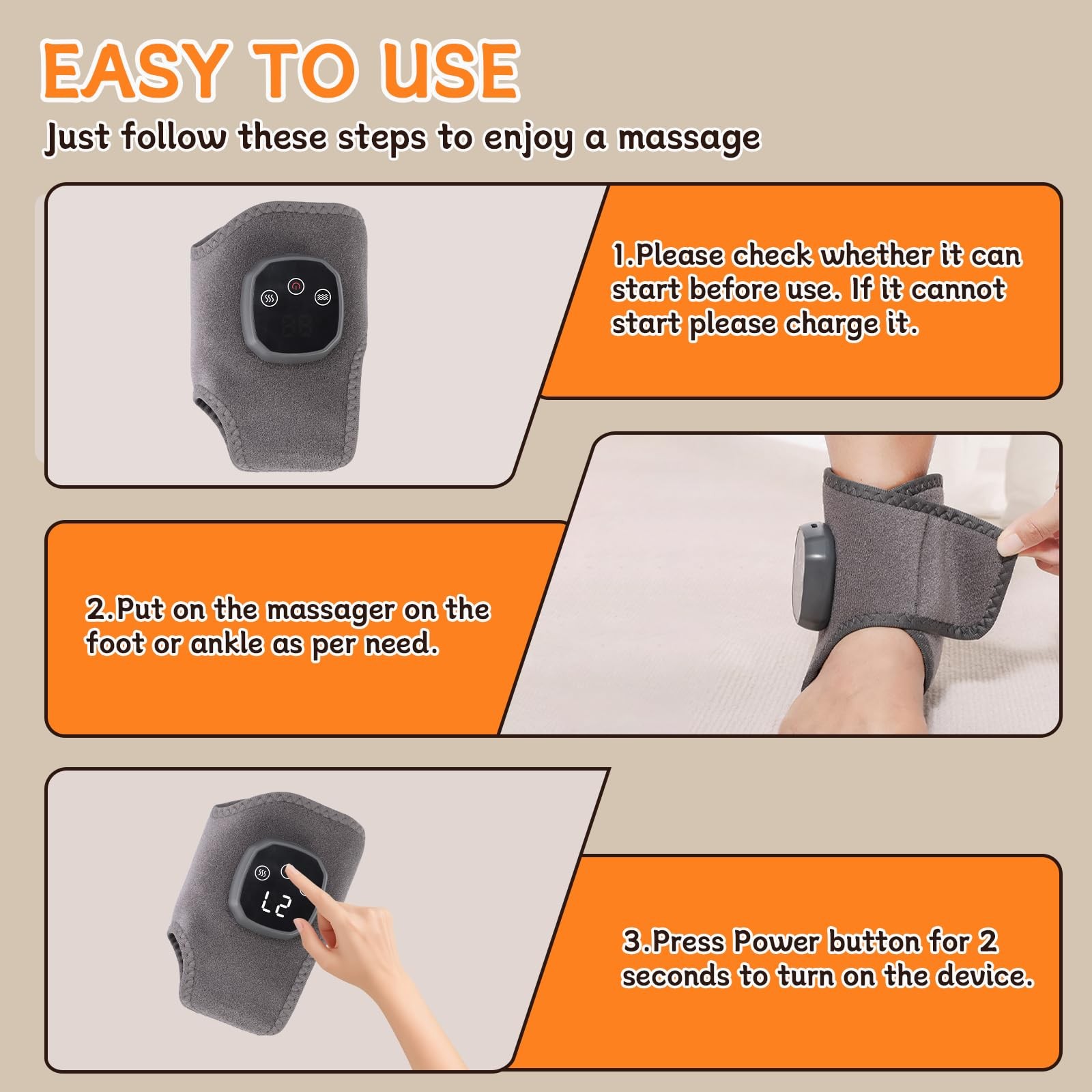 EASY TO USE

Just follow these steps to enjoy a massage

1.Please check whether it can start before use. If it cannot start please charge it.

2.Put on the massager on the foot or ankle as per need.

L2

3.Press Power button for 2 seconds to turn on the device.